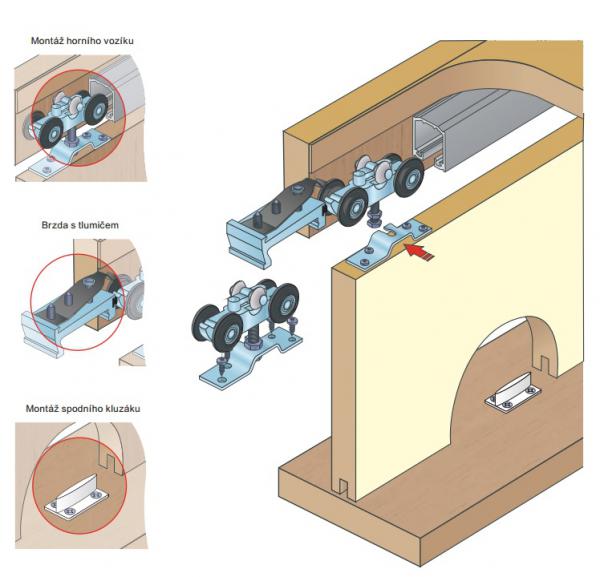 Montáž horního vozíku

Brzda s tlumičem

Montáž spodního kluzáku