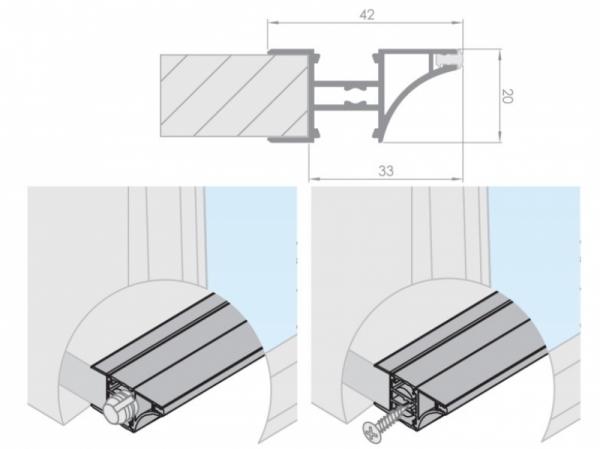 42

20

33