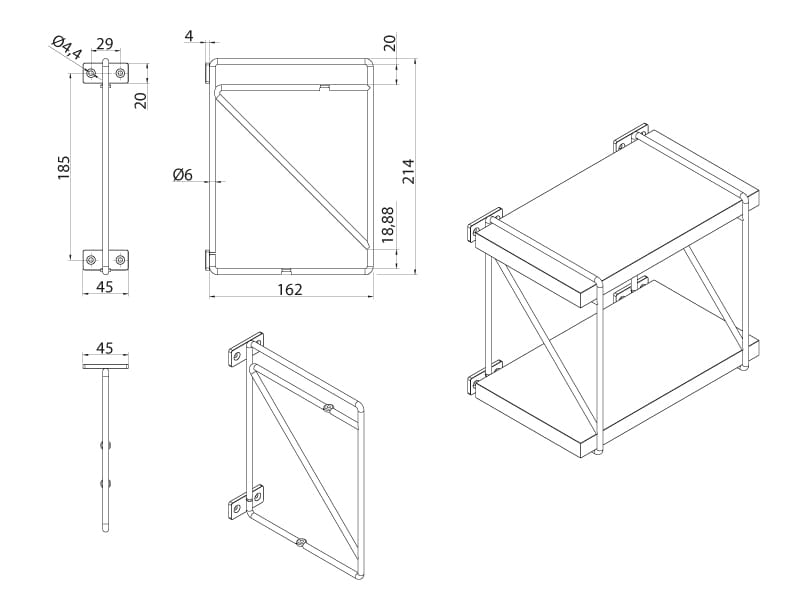 Ø4,4
29
20
185
45
4
20
Ø6
214
18,88
162
45