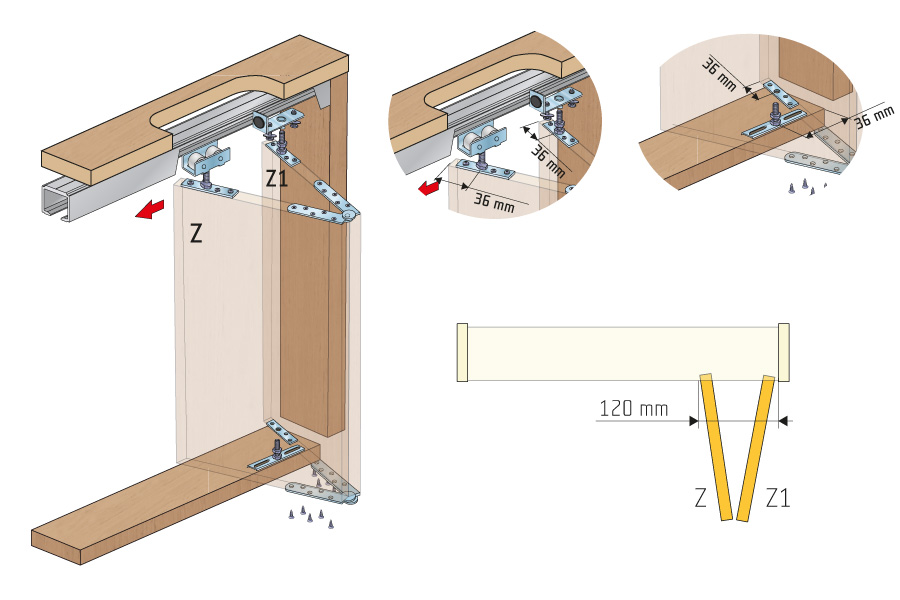 Z1
Z
36 mm
36 mm
36 mm
36 mm
120 mm
Z
Z1