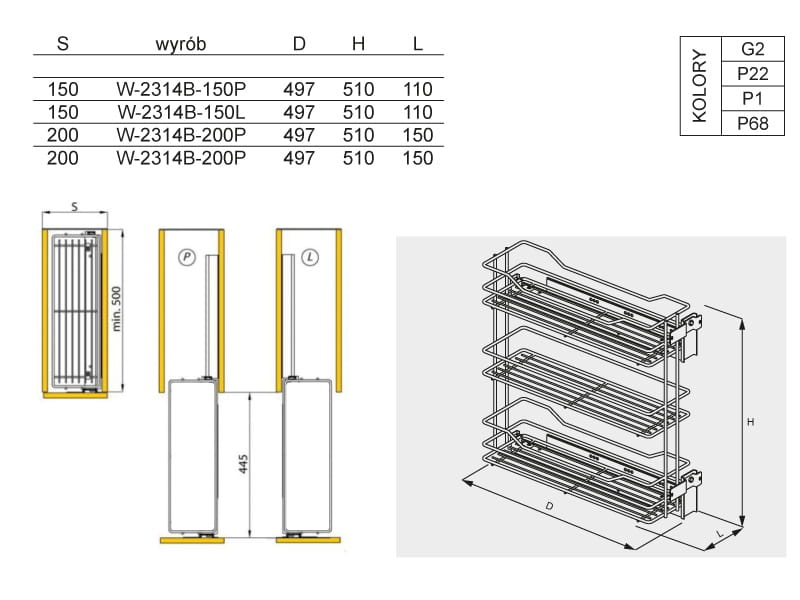 | S | wyrób | D | H | L |
|---|---|---|---|---|
| 150 | W-2314B-150P | 497 | 510 | 110 |
| 150 | W-2314B-150L | 497 | 510 | 110 |
| 200 | W-2314B-200P | 497 | 510 | 150 |
| 200 | W-2314B-200P | 497 | 510 | 150 |

| KOLORY | G2 |
|---|---|
| | P22 |
| | P1 |
| | P68 |

S
min. 500
P
L
445
H
D
L