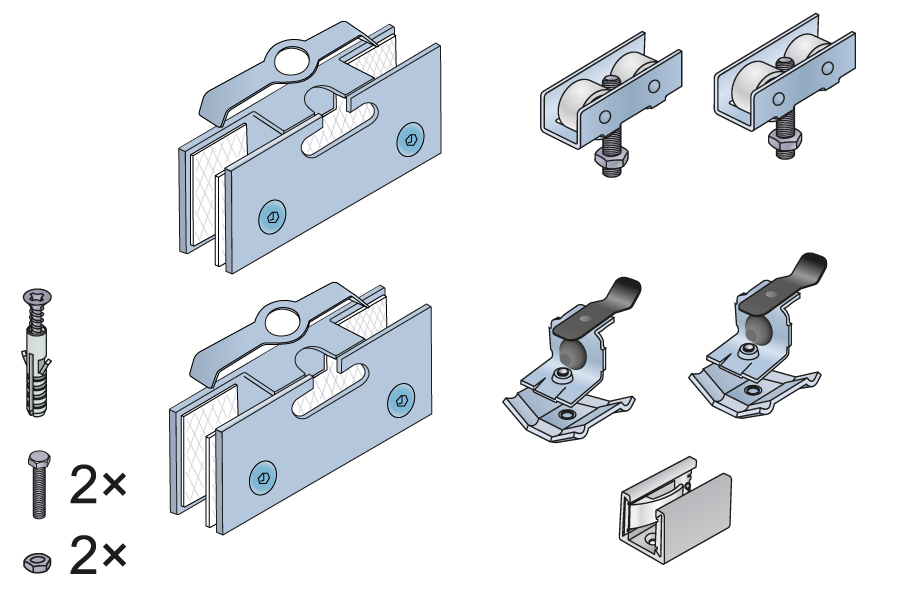 2×
2×