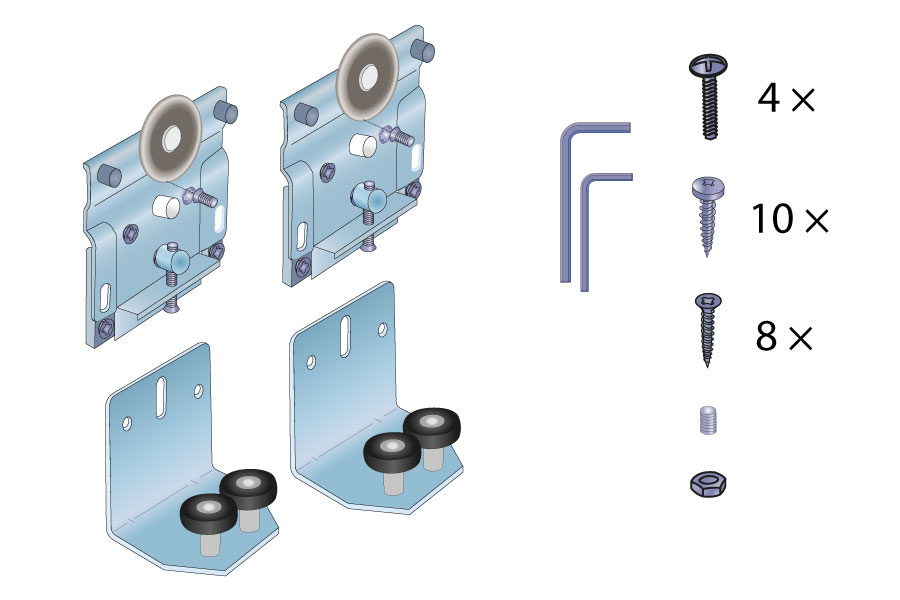 4 ×

10 ×

8 ×