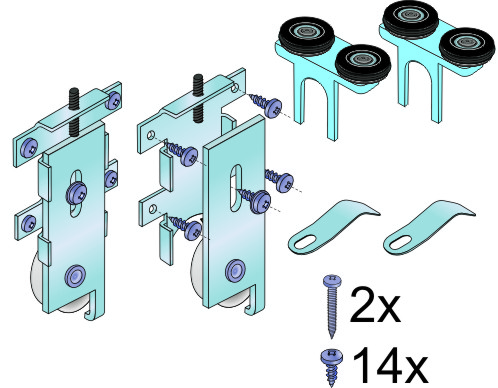 2x
14x