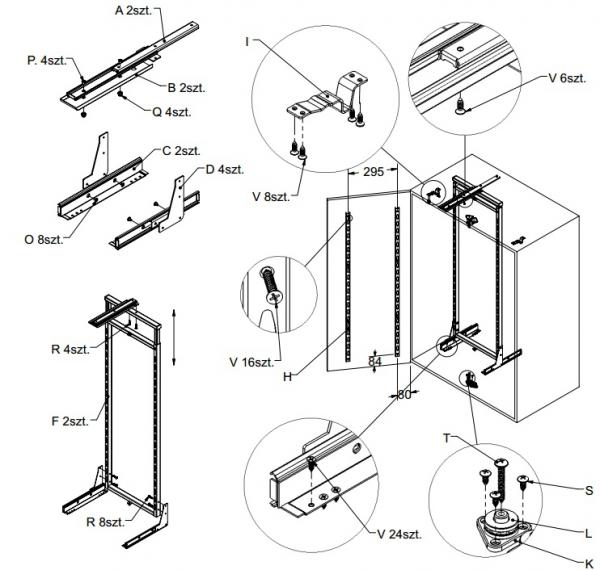 A 2szt.
P. 4szt.
B 2szt.
Q 4szt.
C 2szt.
D 4szt.
O 8szt.
R 4szt.
F 2szt.
R 8szt.
I
V 8szt.
295
V 6szt.
V 16szt.
H
84
80
V 24szt.
T
S
L
K